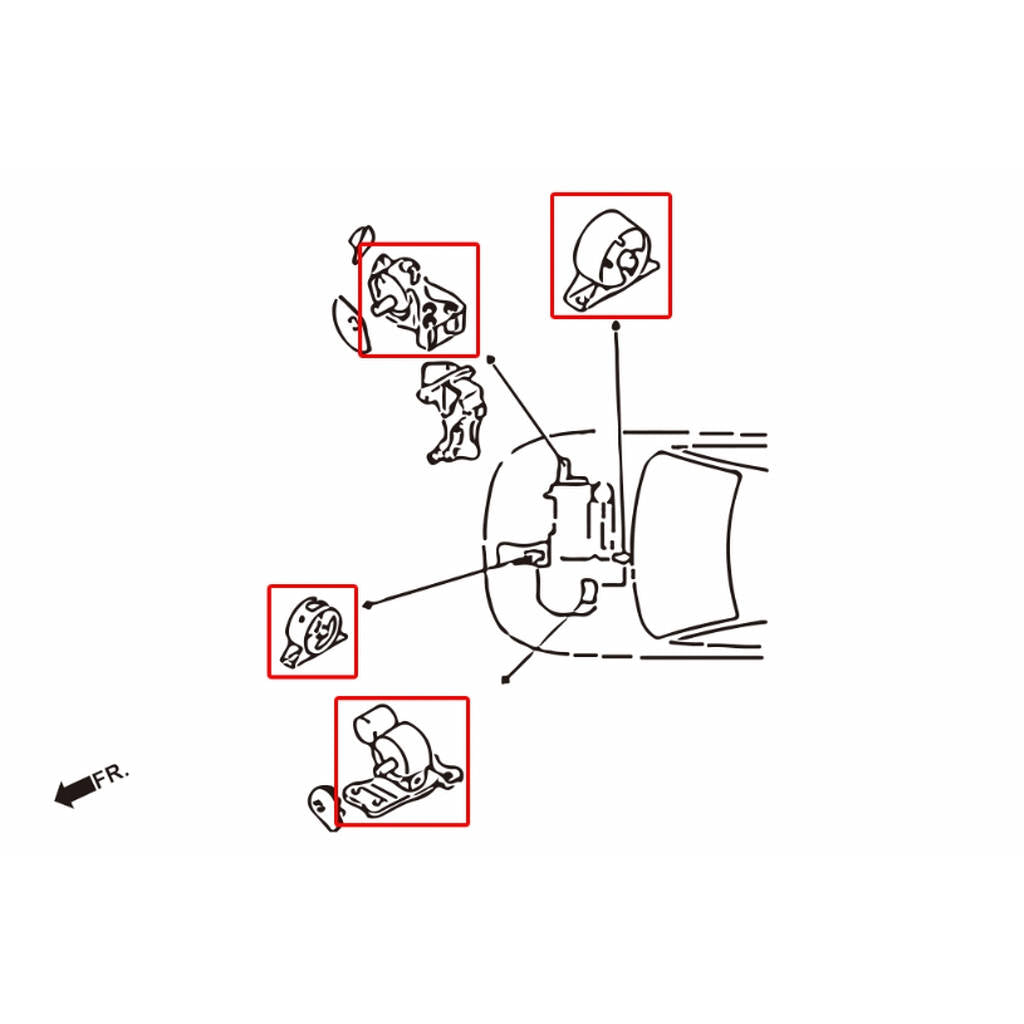 FR.