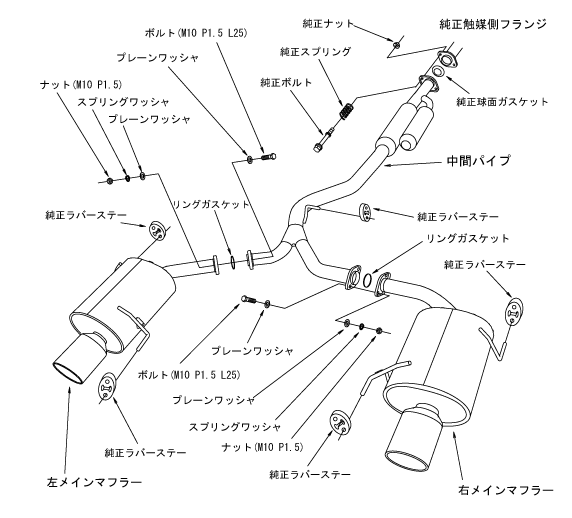 純正ナット
純正触媒側フランジ
ボルト(M10 P1.5 L25)
純正スプリング
プレーンワッシャ
純正ボルト
純正球面ガスケット
ナット(M10 P1.5)
スプリングワッシャ
プレーンワッシャ
中間パイプ
リングガスケット
純正ラバーステー
純正ラバーステー
リングガスケット
純正ラバーステー
プレーンワッシャ
ボルト(M10 P1.5 L25)
プレーンワッシャ
スプリングワッシャ
ナット(M10 P1.5)
純正ラバーステー
純正ラバーステー
左メインマフラー
右メインマフラー