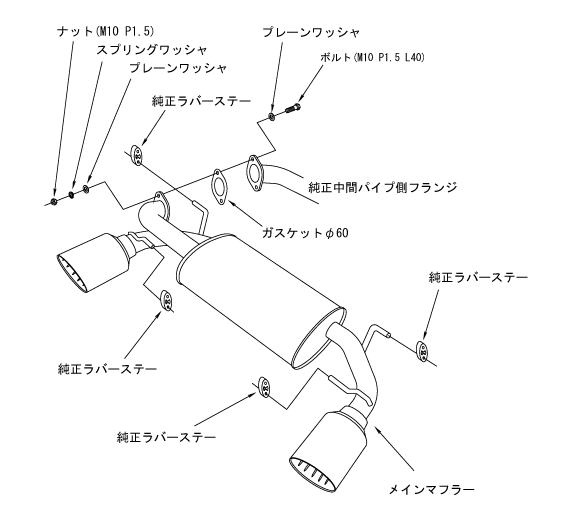 ナット(M10 P1.5)
スプリングワッシャ
プレーンワッシャ
プレーンワッシャ
ボルト(M10 P1.5 L40)
純正ラバーステー
純正中間パイプ側フランジ
ガスケットφ60
純正ラバーステー
純正ラバーステー
純正ラバーステー
メインマフラー