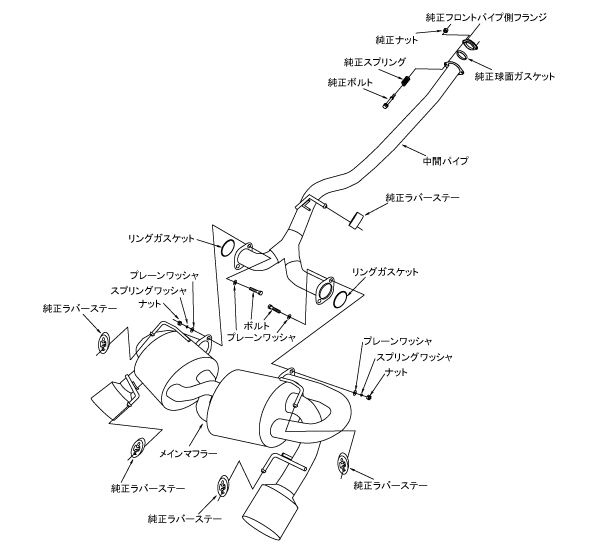 純正フロントパイプ側フランジ
純正ナット
純正スプリング
純正球面ガスケット
純正ボルト
中間パイプ
純正ラバーステー
リングガスケット
リングガスケット
プレーンワッシャ
スプリングワッシャ
ナット
純正ラバーステー
ボルト
プレーンワッシャ
プレーンワッシャ
スプリングワッシャ
ナット
メインマフラー
純正ラバーステー
純正ラバーステー
純正ラバーステー