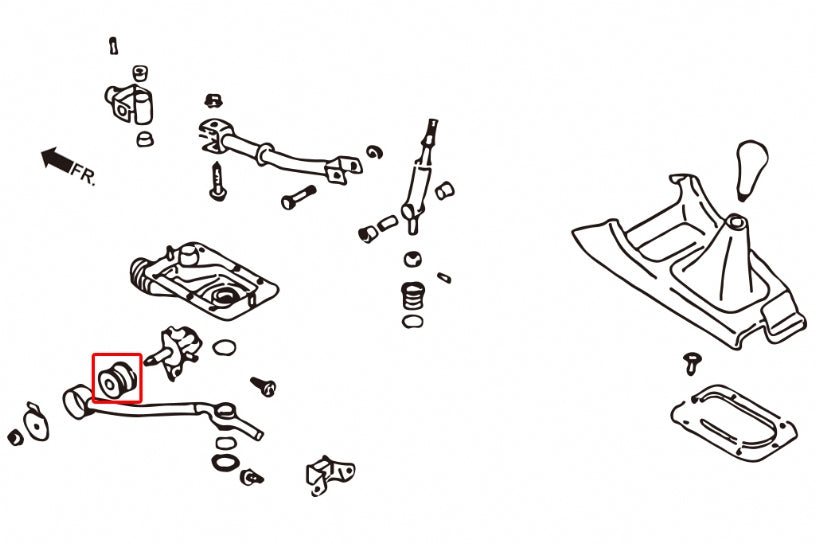 FR.