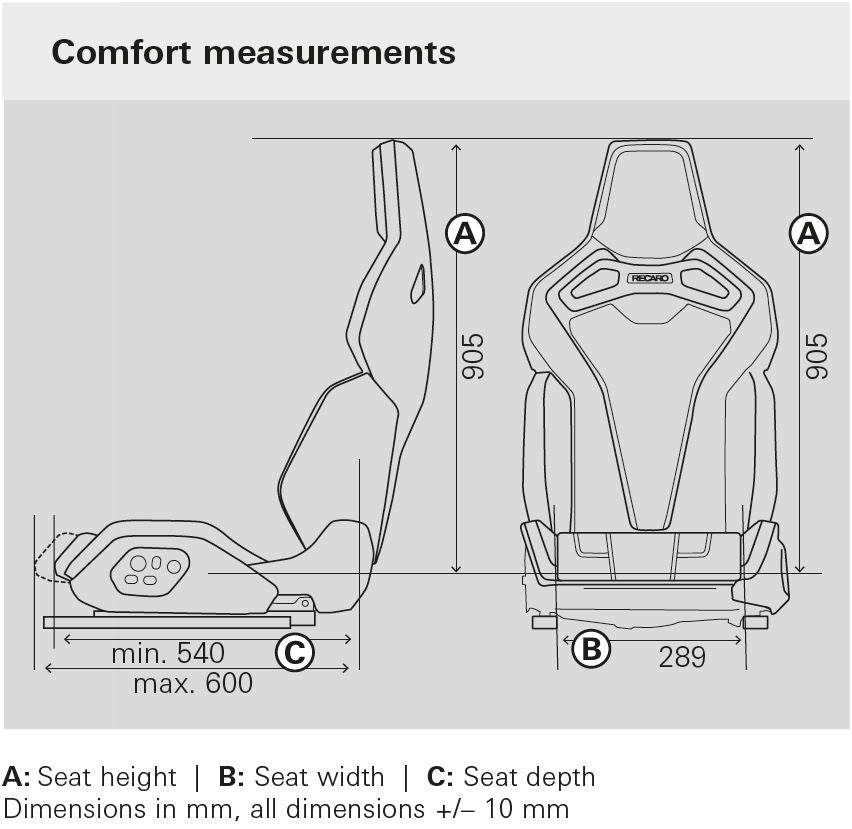 Comfort measurements

A

905

RECARO

A

905

min. 540

C

max. 600

B

289

A: Seat height | B: Seat width | C: Seat depth
Dimensions in mm, all dimensions +/– 10 mm