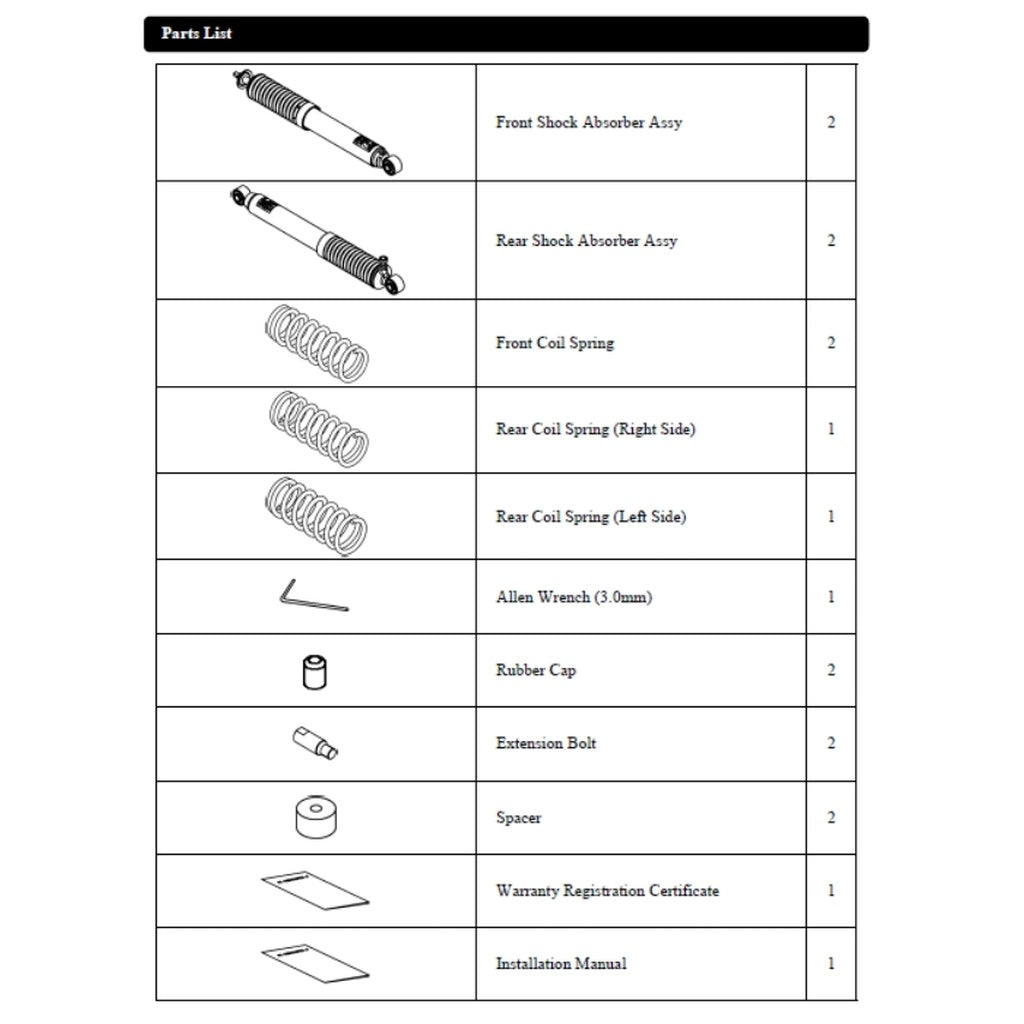 Parts List

|  |  |  |
|---|---|---|
|  | Front Shock Absorber Assy | 2 |
|  | Rear Shock Absorber Assy | 2 |
|  | Front Coil Spring | 2 |
|  | Rear Coil Spring (Right Side) | 1 |
|  | Rear Coil Spring (Left Side) | 1 |
|  | Allen Wrench (3.0mm) | 1 |
|  | Rubber Cap | 2 |
|  | Extension Bolt | 2 |
|  | Spacer | 2 |
|  | Warranty Registration Certificate | 1 |
|  | Installation Manual | 1 |