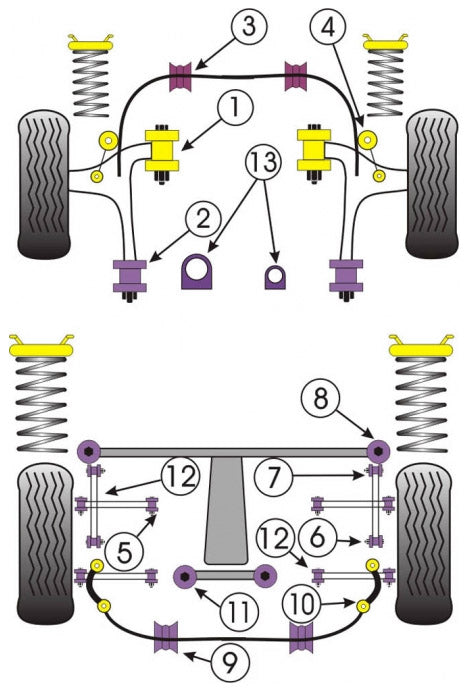 3
4
1
13
2
8
12
7
5
12
6
11
10
9