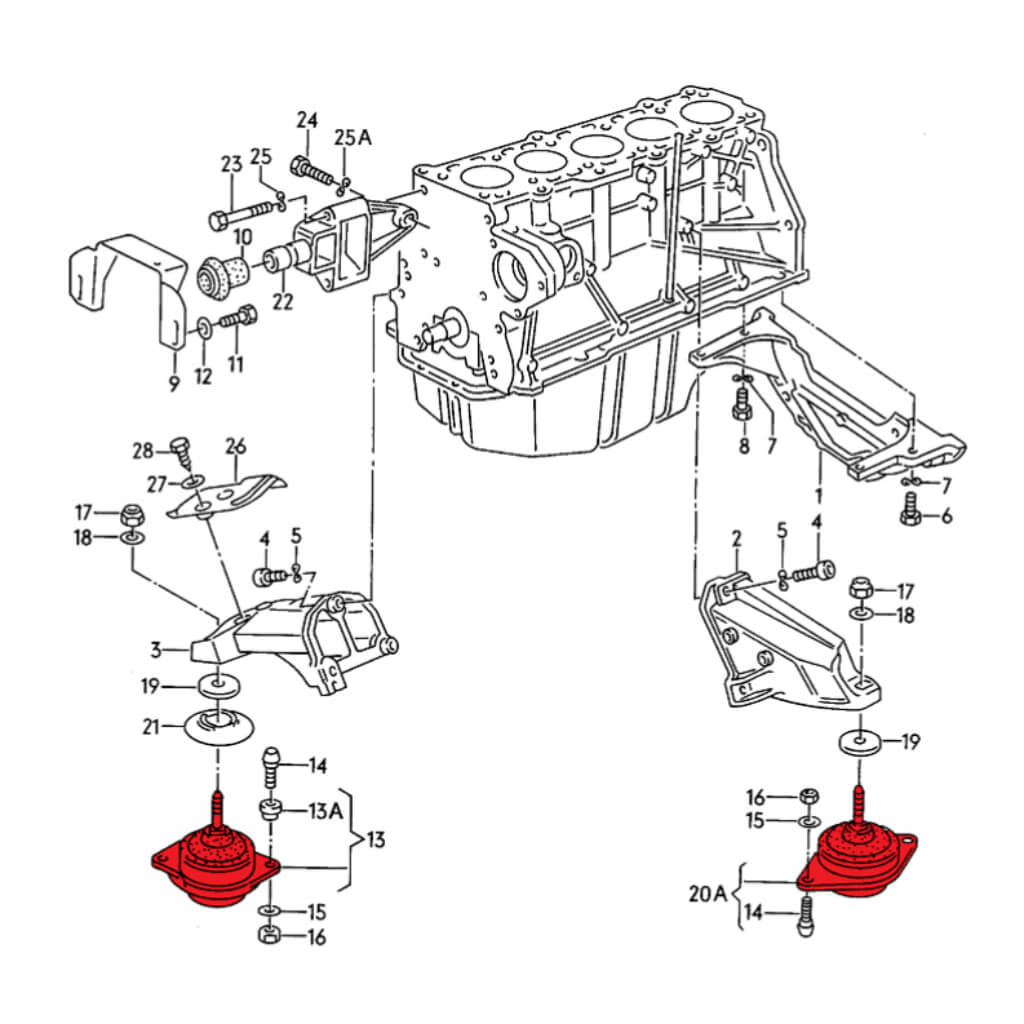 24
25A
23
25
10
22
9
12
11
28
26
27
17
18
4
5
7
3
19
21
14
13A
13
15
16
8
7
1
7
6
2
5
4
17
18
19
16
15
20A
14