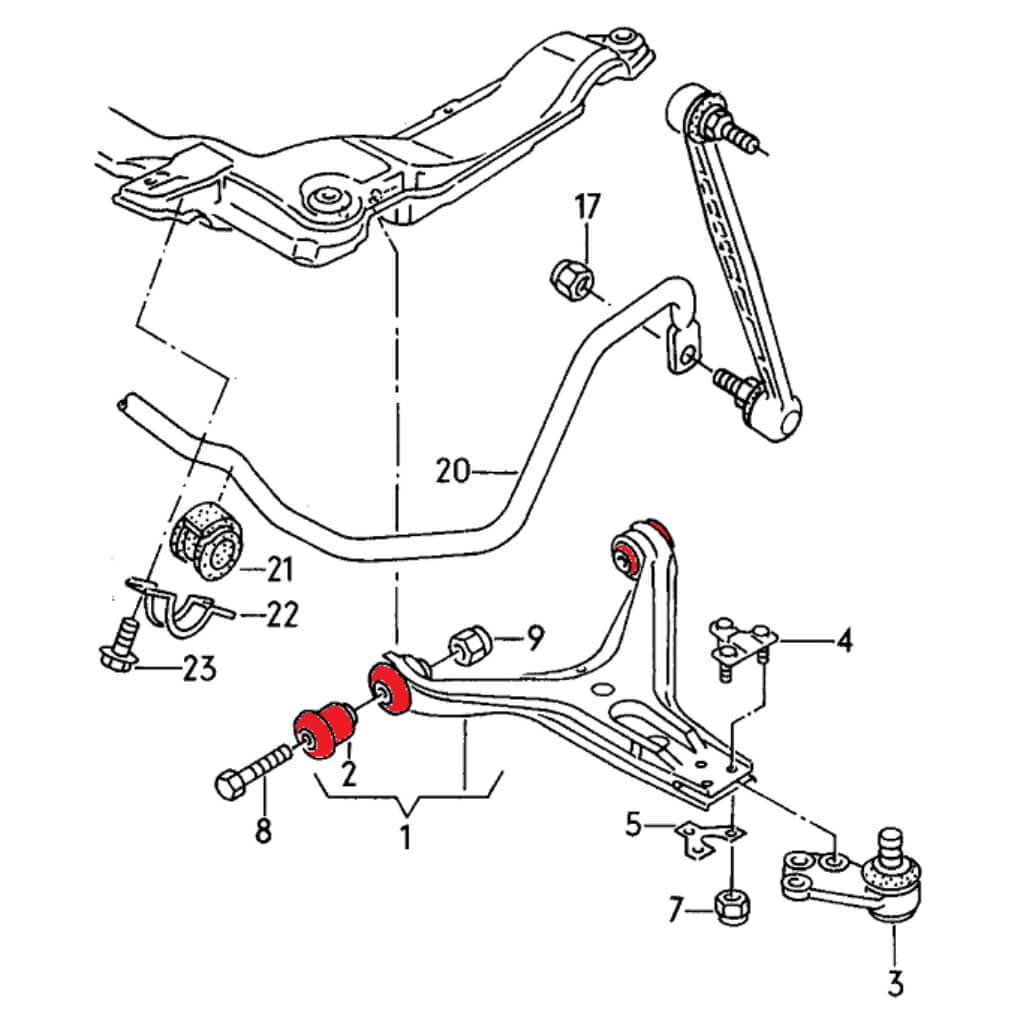 17
20
21
22
23
9
4
2
8
1
5
7
3