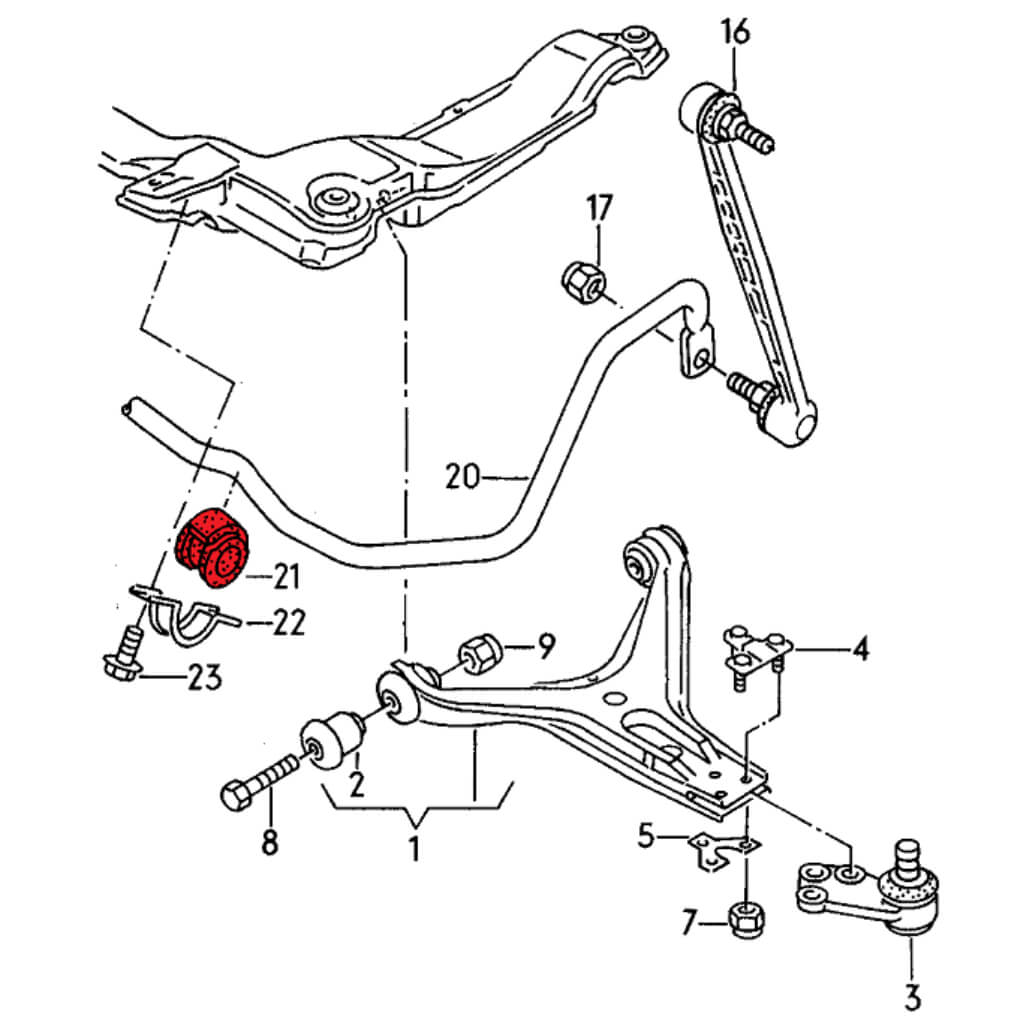 16
17
20
21
22
23
9
4
2
8
1
5
7
3