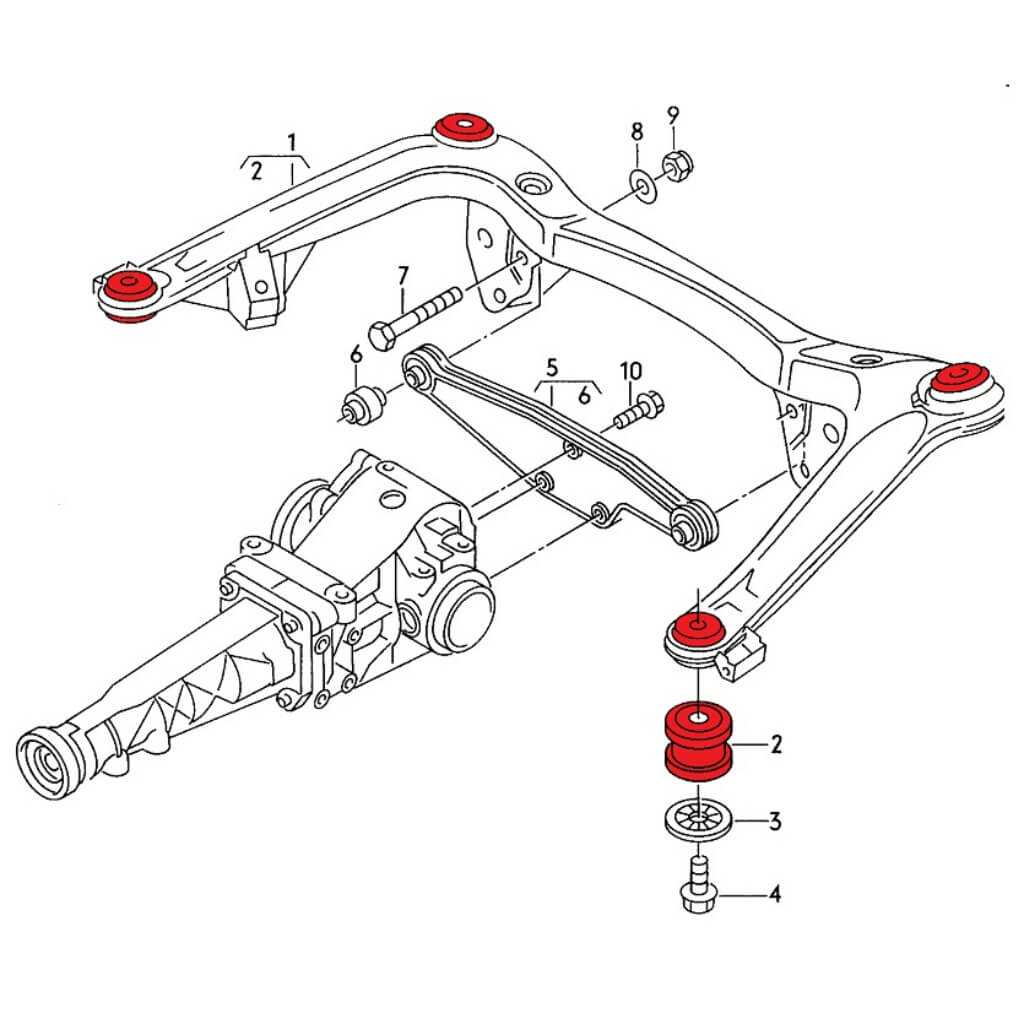 1
2
8
9
7
6
5
6
10
2
3
4