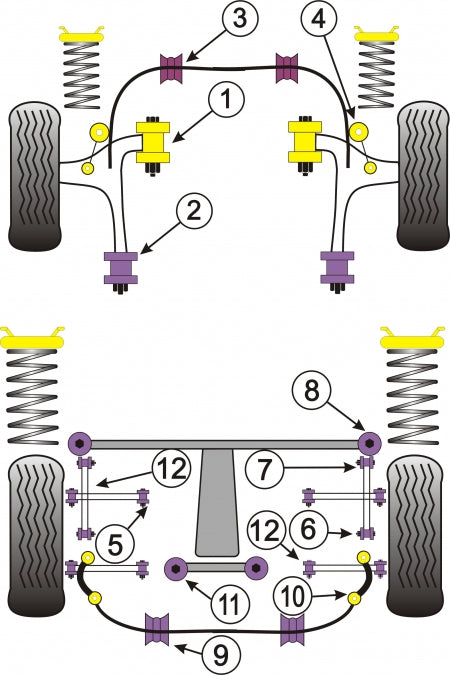 3
4
1
2
8
12
7
5
12
6
11
10
9